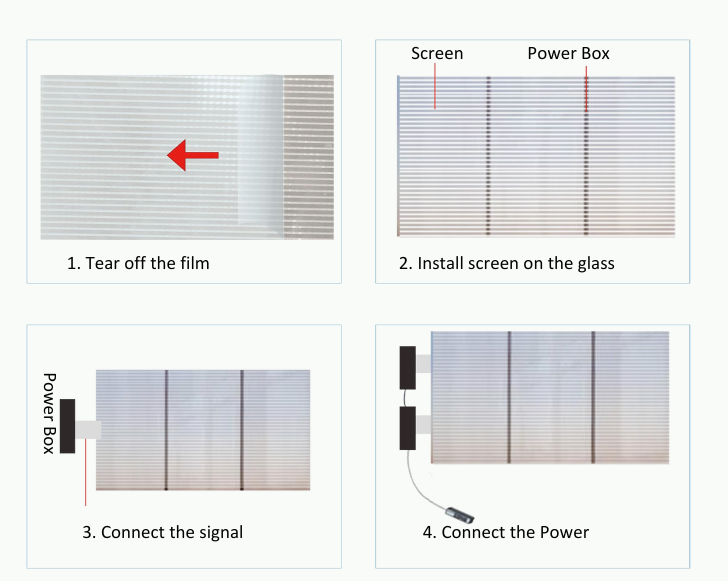 1. Tear off the film

Screen

Power Box

2. Install screen on the glass

Power Box

3. Connect the signal

4. Connect the Power